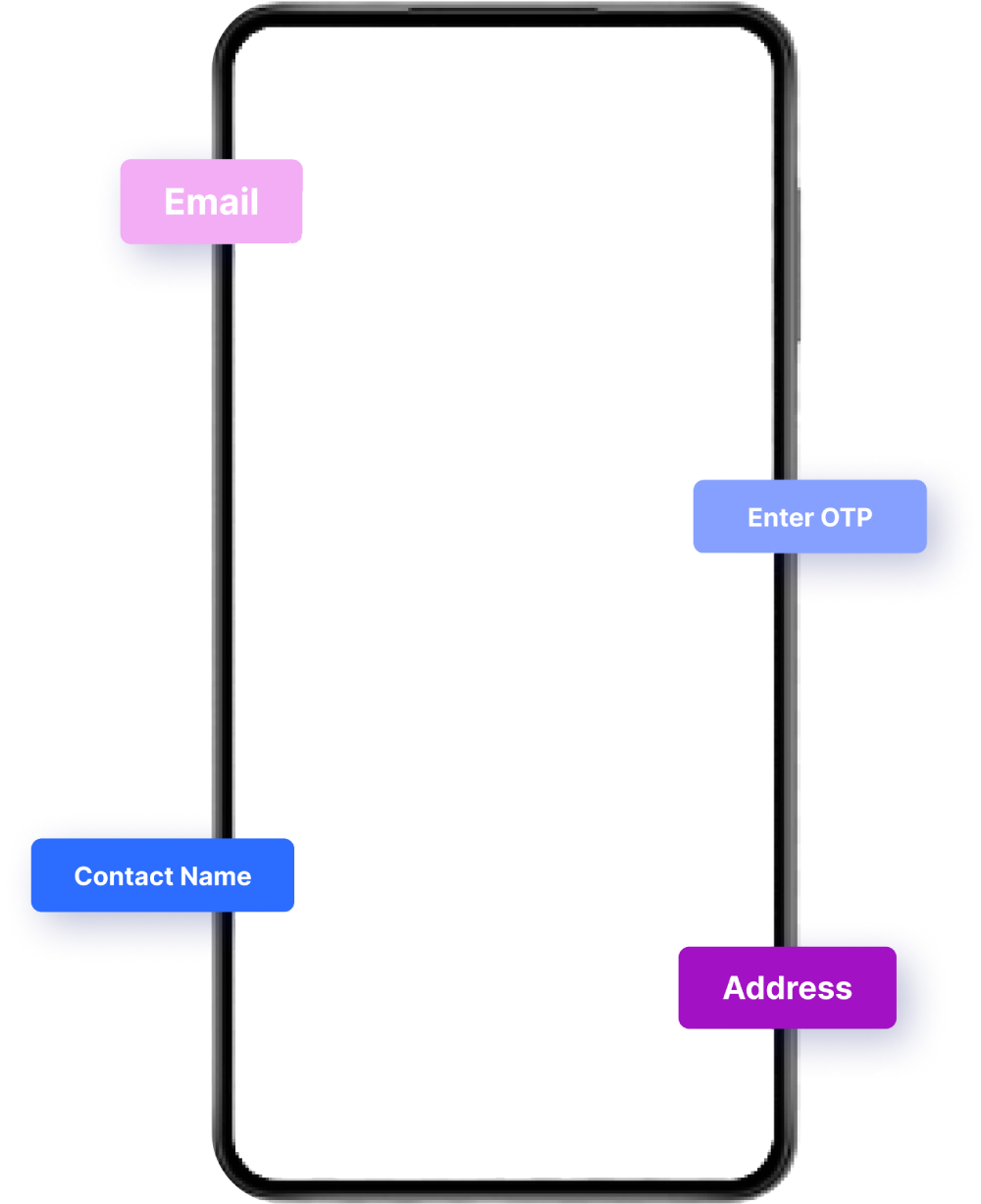 Email

Enter OTP

Contact Name

Address